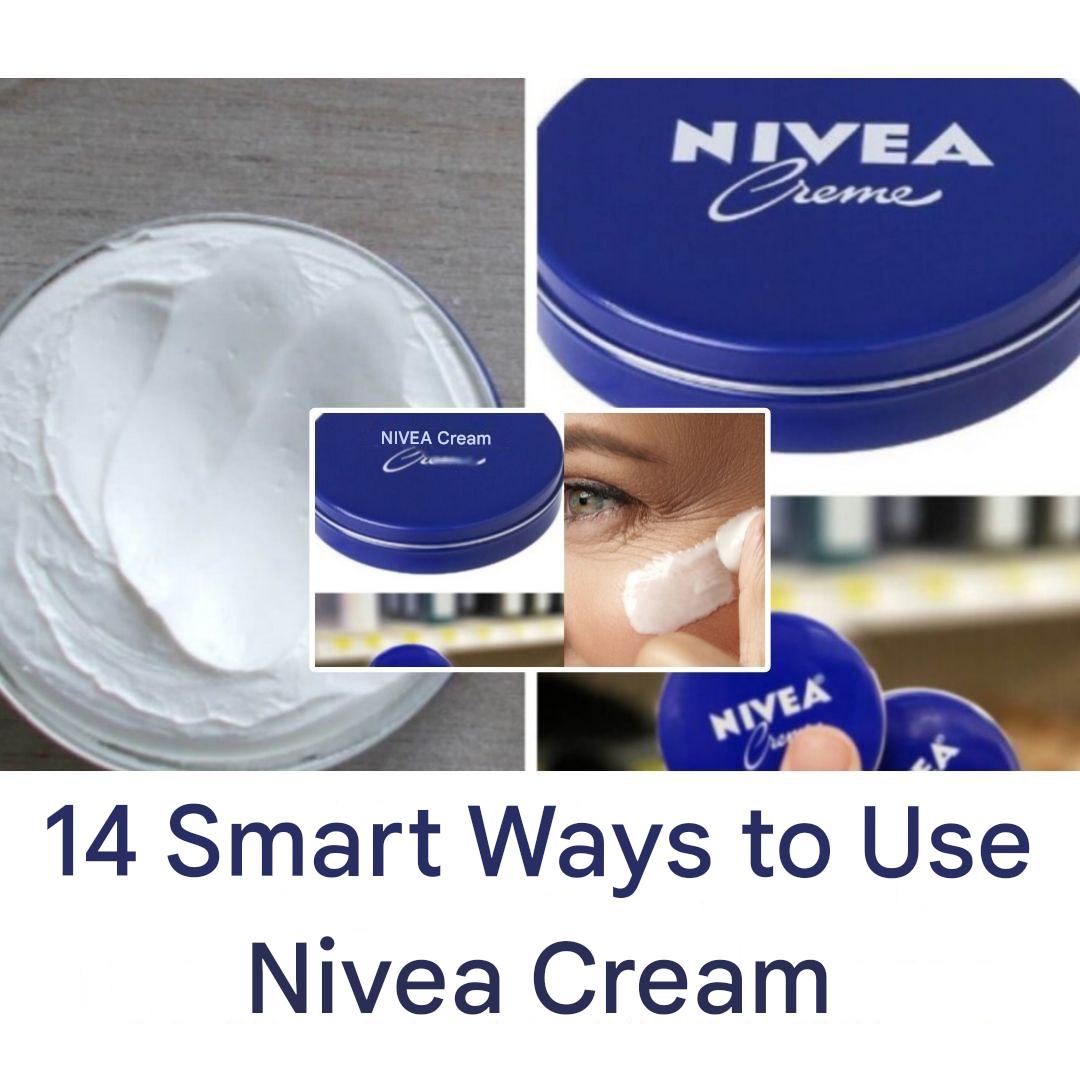 NIVEA
Creme

NIVEA Cream
Creme

NIVEA
Creme

14 Smart Ways to Use Nivea Cream